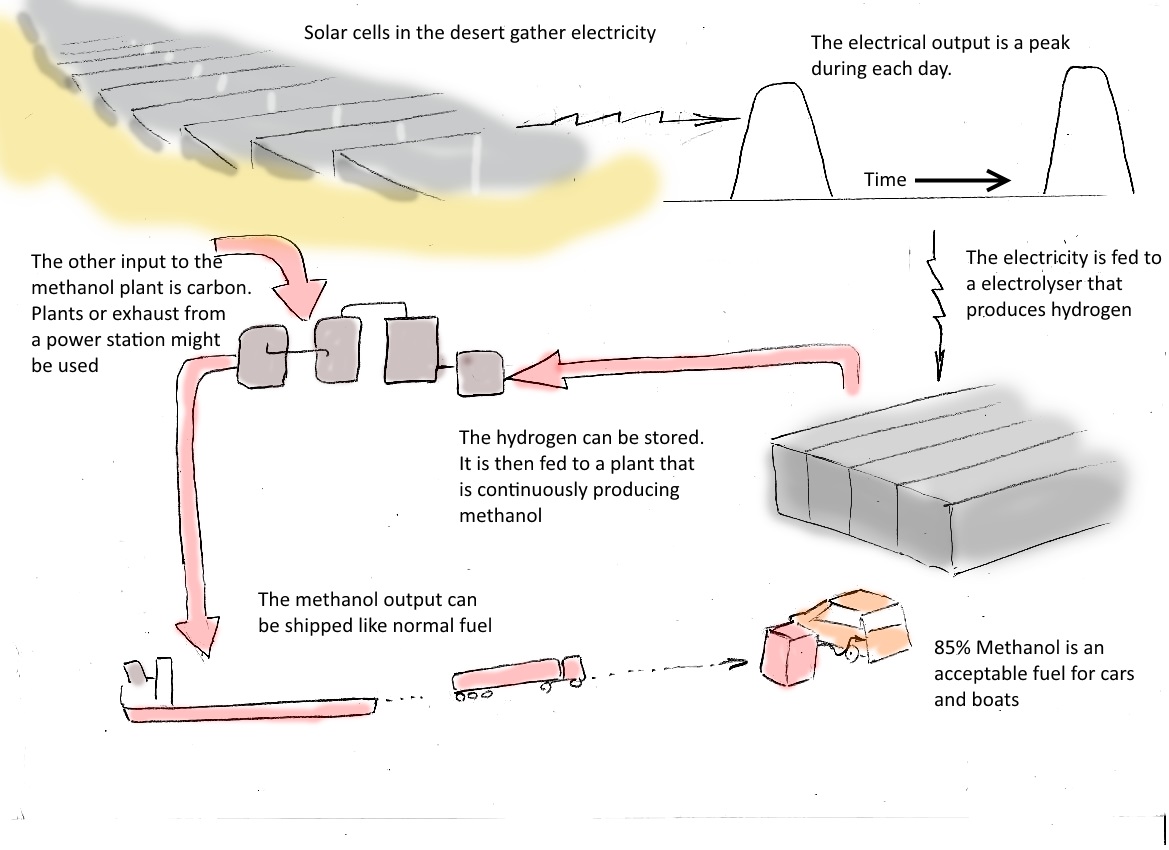 Solar cells in the desert gather electricity

The electrical output is a peak during each day.

Time

The electricity is fed to a electrolyser that produces hydrogen

The other input to the methanol plant is carbon. Plants or exhaust from a power station might be used

The hydrogen can be stored. It is then fed to a plant that is continuously producing methanol

The methanol output can be shipped like normal fuel

85% Methanol is an acceptable fuel for cars and boats