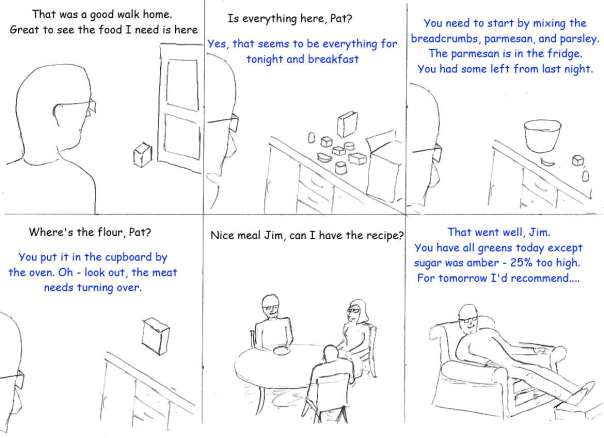 That was a good walk home.
Great to see the food I need is here

Is everything here, Pat?

Yes, that seems to be everything for tonight and breakfast

You need to start by mixing the breadcrumbs, parmesan, and parsley. The parmesan is in the fridge. You had some left from last night.

Where's the flour, Pat?

You put it in the cupboard by the oven. Oh - look out, the meat needs turning over.

Nice meal Jim, can I have the recipe?

That went well, Jim.
You have all greens today except sugar was amber - 25% too high.
For tomorrow I'd recommend....